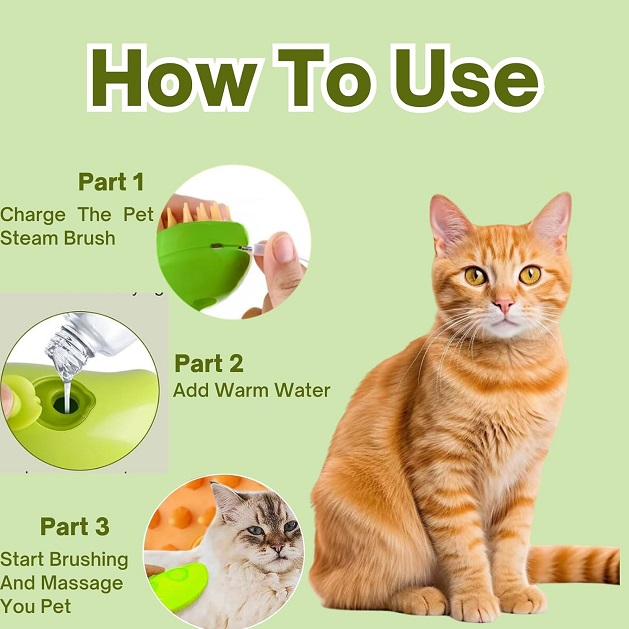 How To Use

Part 1
Charge The Pet Steam Brush

Part 2
Add Warm Water

Part 3
Start Brushing And Massage You Pet